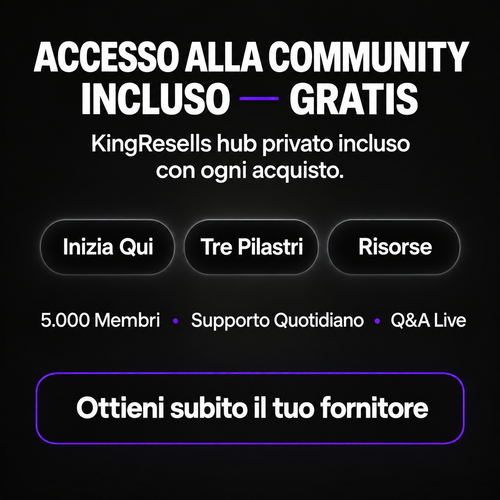 ACCESSO ALLA COMMUNITY INCLUSO — GRATIS

KingResells hub privato incluso con ogni acquisto.

Inizia Qui

Tre Pilastri

Risorse

5.000 Membri • Supporto Quotidiano • Q&A Live

Ottieni subito il tuo fornitore